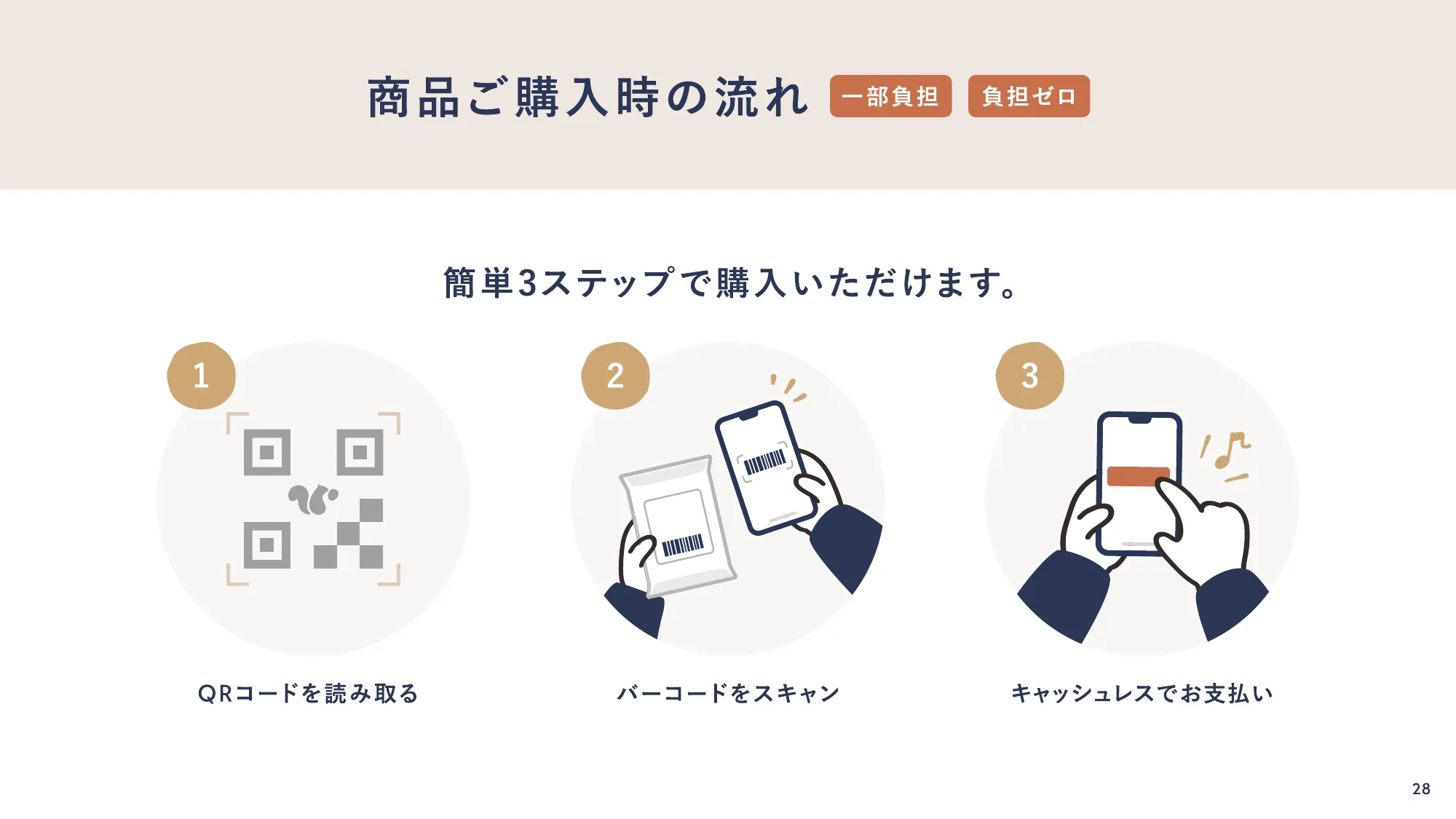 商品ご購入時の流れ 一部負担 負担ゼロ

簡単3ステップで購入いただけます。

1

QRコードを読み取る

2

バーコードをスキャン

3

キャッシュレスでお支払い

28