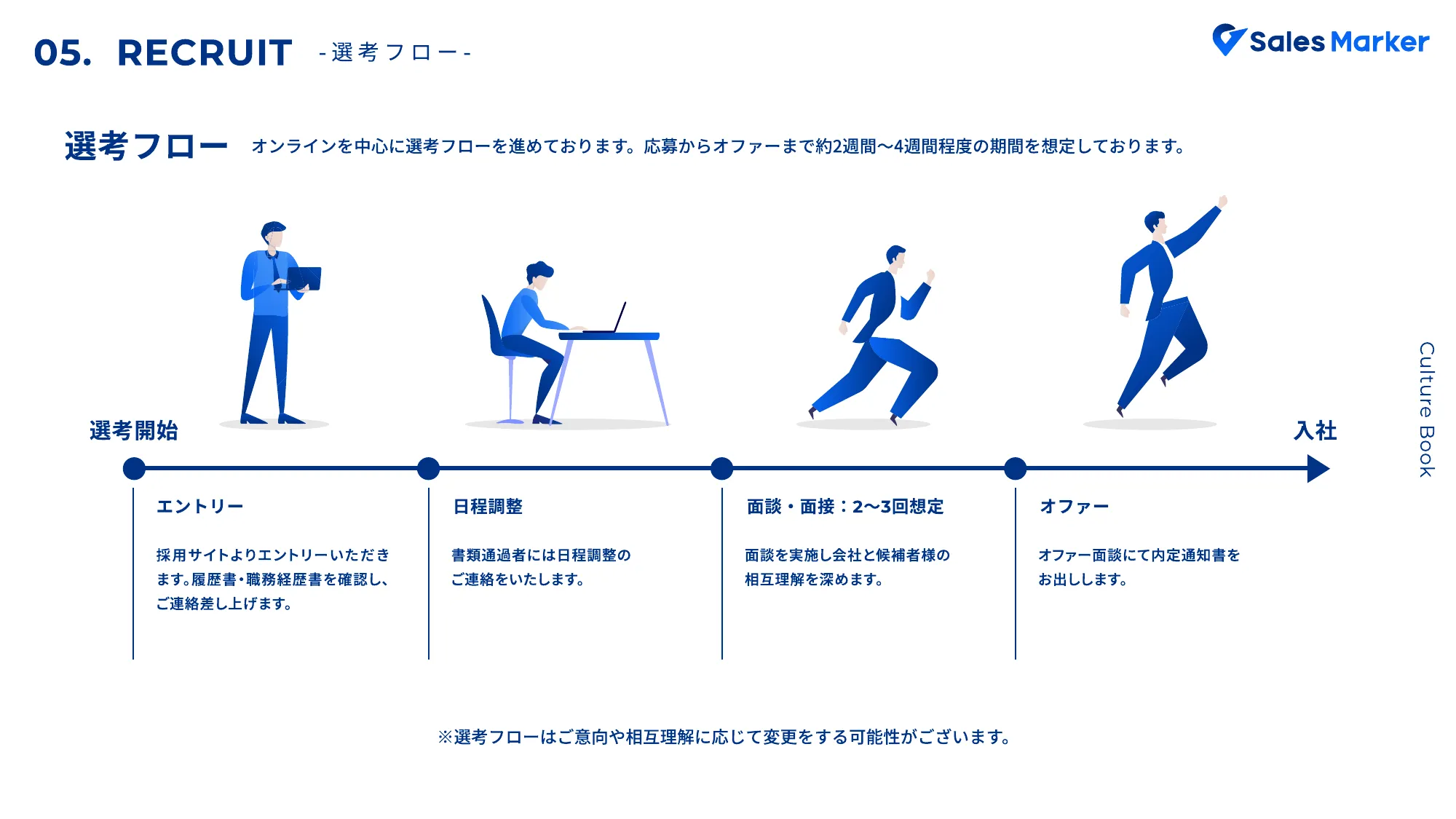 05. RECRUIT - 選考フロー -

Sales Marker

選考フロー オンラインを中心に選考フローを進めております。応募からオファーまで約2週間〜4週間程度の期間を想定しております。

選考開始

入社

Culture Book

エントリー

採用サイトよりエントリーいただきます。履歴書・職務経歴書を確認し、ご連絡差し上げます。

日程調整

書類通過者には日程調整のご連絡をいたします。

面談・面接：2〜3回想定

面談を実施し会社と候補者様の相互理解を深めます。

オファー

オファー面談にて内定通知書をお出しします。

※選考フローはご意向や相互理解に応じて変更をする可能性がございます。