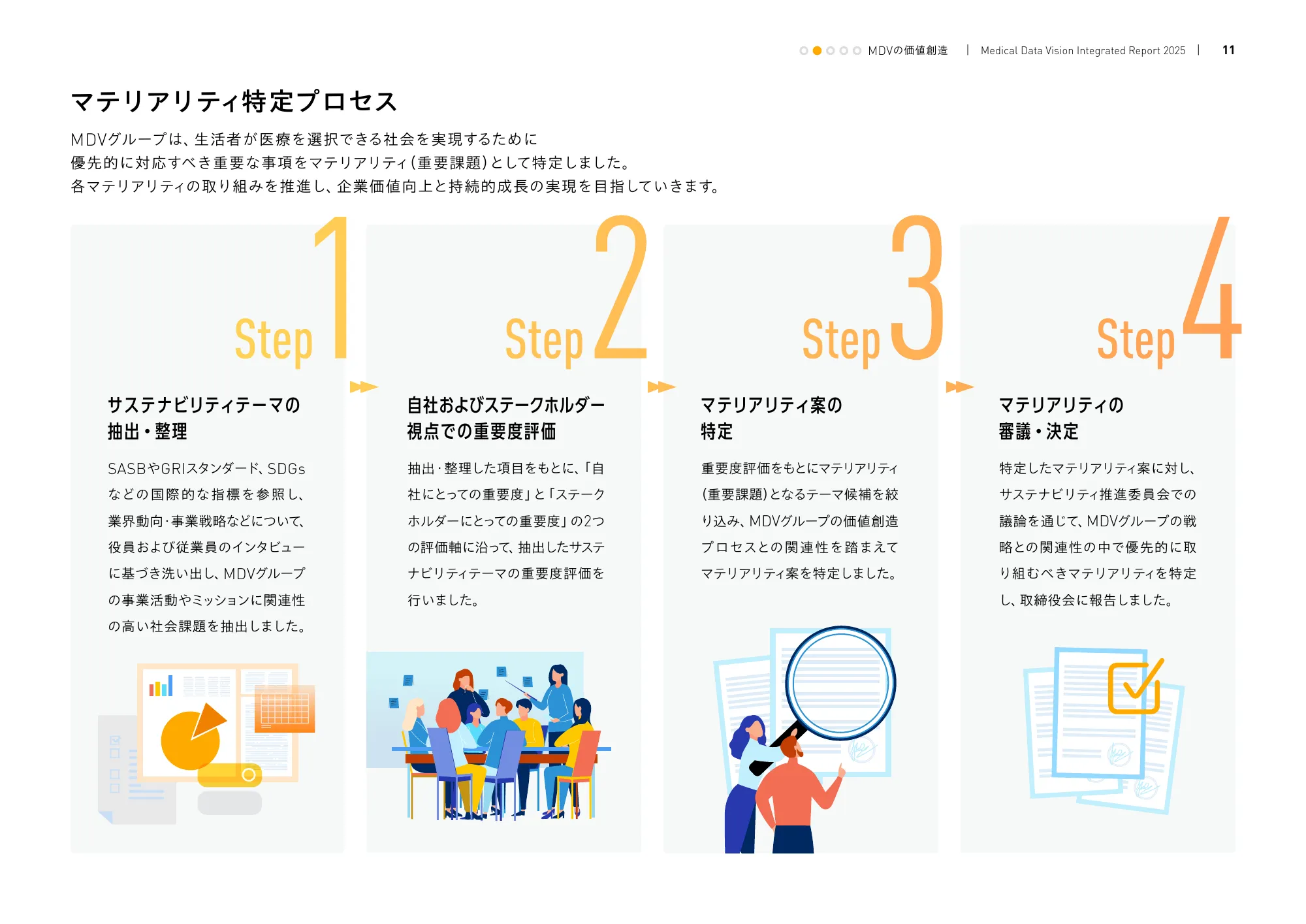 MDVの価値創造 | Medical Data Vision Integrated Report 2025 | 11

マテリアリティ特定プロセス

MDVグループは、生活者が医療を選択できる社会を実現するために
優先的に対応すべき重要な事項をマテリアリティ（重要課題）として特定しました。
各マテリアリティの取り組みを推進し、企業価値向上と持続的成長の実現を目指していきます。

Step 1

サステナビリティテーマの抽出・整理

SASBやGRIスタンダード、SDGsなどの国際的な指標を参照し、業界動向・事業戦略などについて、役員および従業員のインタビューに基づき洗い出し、MDVグループの事業活動やミッションに関連性の高い社会課題を抽出しました。

Step 2

自社およびステークホルダー視点での重要度評価

抽出・整理した項目をもとに、「自社にとっての重要度」と「ステークホルダーにとっての重要度」の2つの評価軸に沿って、抽出したサステナビリティテーマの重要度評価を行いました。

Step 3

マテリアリティ案の特定

重要度評価をもとにマテリアリティ（重要課題）となるテーマ候補を絞り込み、MDVグループの価値創造プロセスとの関連性を踏まえてマテリアリティ案を特定しました。

Step 4

マテリアリティの審議・決定

特定したマテリアリティ案に対し、サステナビリティ推進委員会での議論を通じて、MDVグループの戦略との関連性の中で優先的に取り組むべきマテリアリティを特定し、取締役会に報告しました。