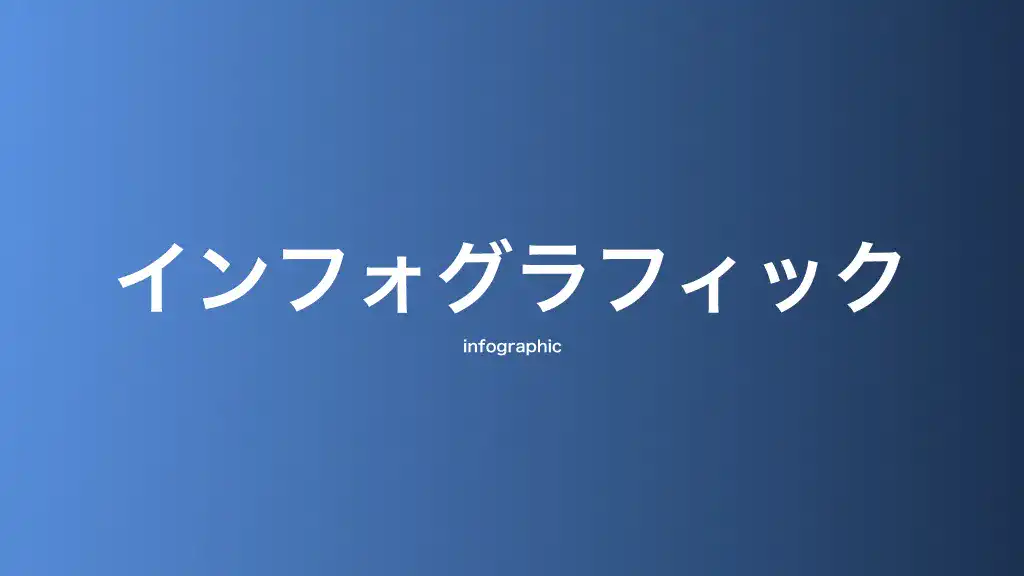 インフォグラフィック

infographic